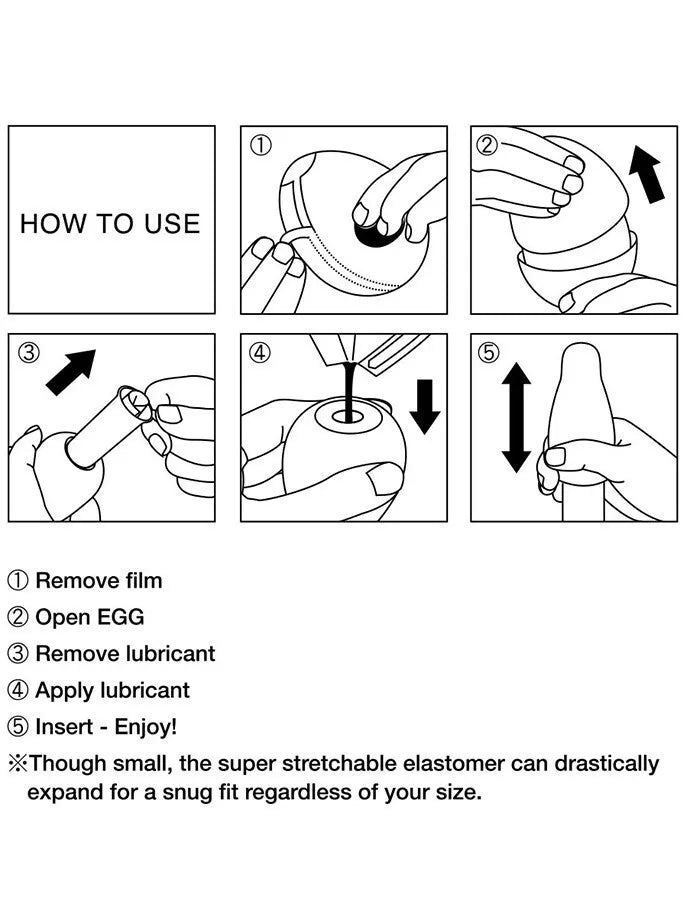 HOW TO USE

①

②

③

④

⑤

① Remove film
② Open EGG
③ Remove lubricant
④ Apply lubricant
⑤ Insert - Enjoy!
※Though small, the super stretchable elastomer can drastically expand for a snug fit regardless of your size.