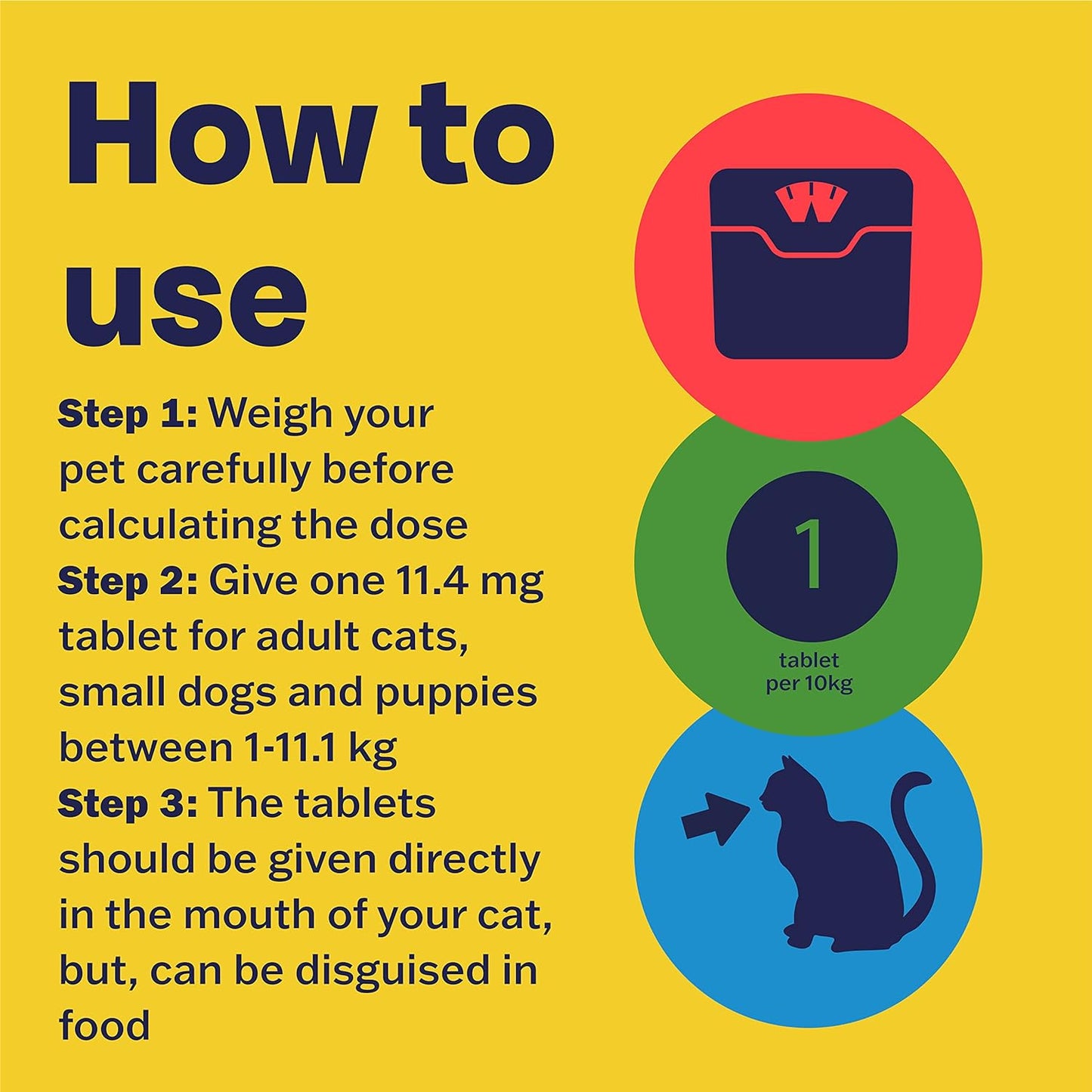 How to use

Step 1: Weigh your pet carefully before calculating the dose
Step 2: Give one 11.4 mg tablet for adult cats, small dogs and puppies between 1-11.1 kg
Step 3: The tablets should be given directly in the mouth of your cat, but, can be disguised in food

1
tablet per 10kg